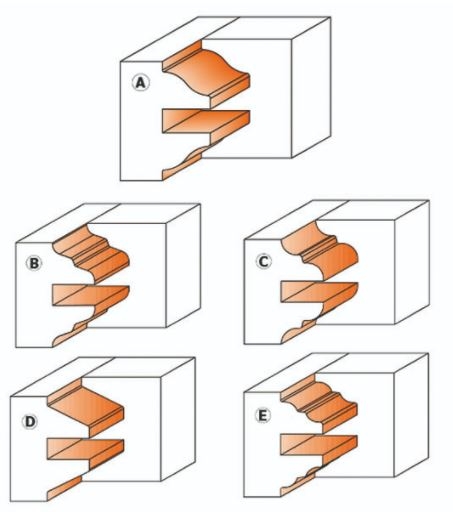 A

B

C

D

E